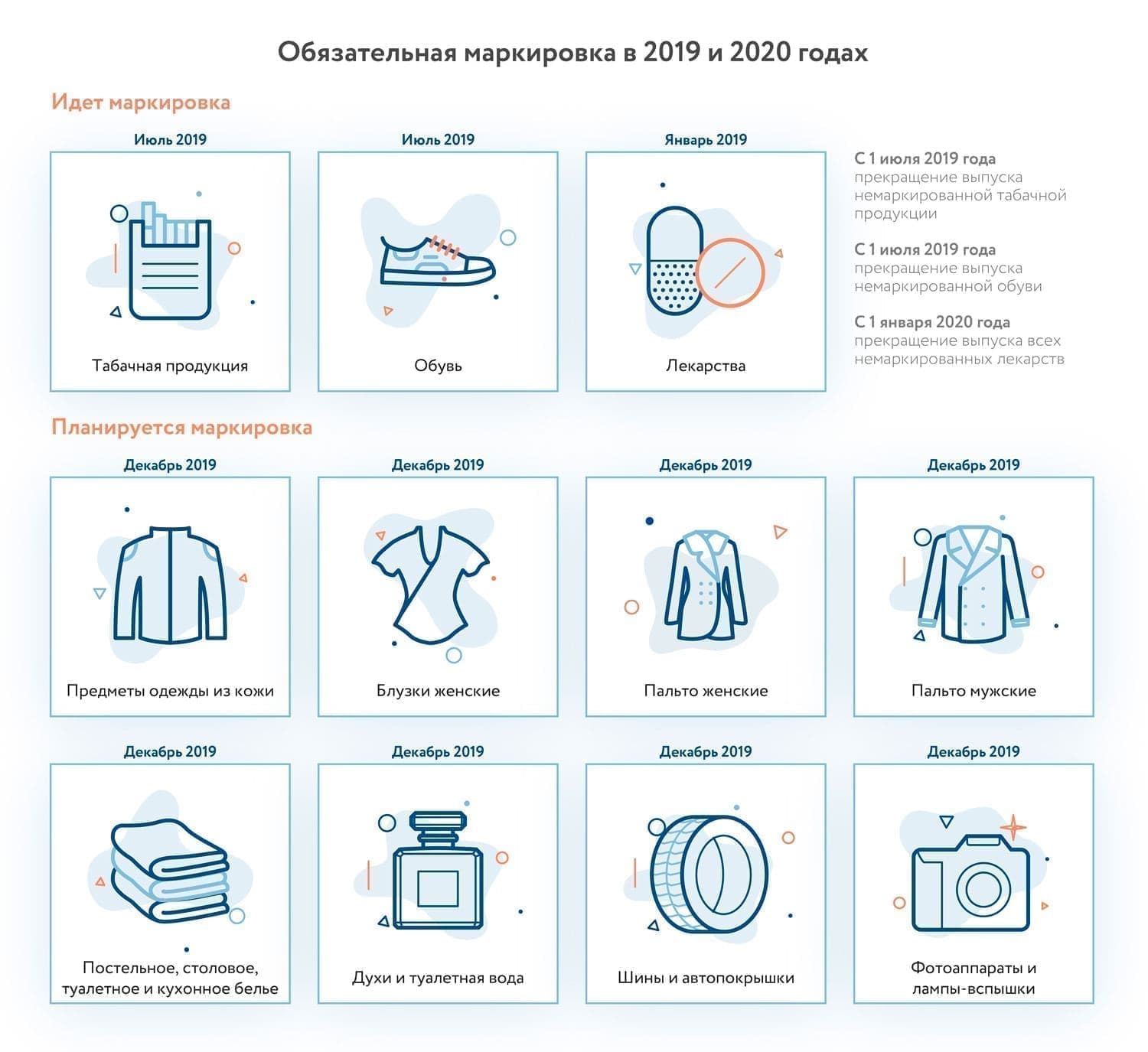 Обязательная маркировка в 2019 и 2020 годах

Идет маркировка

Июль 2019
Табачная продукция

Июль 2019
Обувь

Январь 2019
Лекарства

С 1 июля 2019 года
прекращение выпуска немаркированной табачной продукции

С 1 июля 2019 года
прекращение выпуска немаркированной обуви

С 1 января 2020 года
прекращение выпуска всех немаркированных лекарств

Планируется маркировка

Декабрь 2019
Предметы одежды из кожи

Декабрь 2019
Блузки женские

Декабрь 2019
Пальто женские

Декабрь 2019
Пальто мужские

Декабрь 2019
Постельное, столовое, туалетное и кухонное белье

Декабрь 2019
Духи и туалетная вода

Декабрь 2019
Шины и автопокрышки

Декабрь 2019
Фотоаппараты и лампы-вспышки