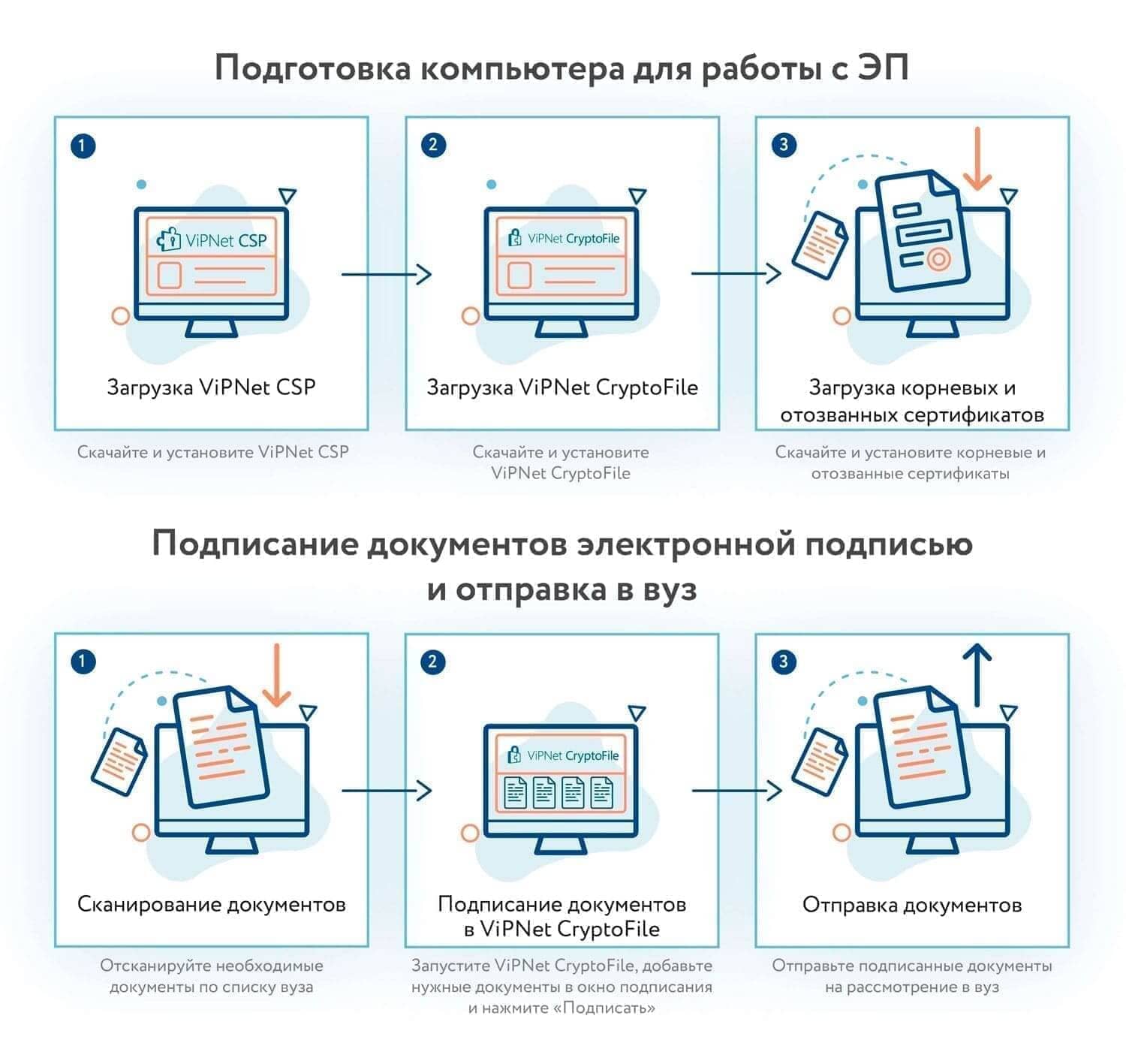 Подготовка компьютера для работы с ЭП

1

ViPNet CSP

Загрузка ViPNet CSP

Скачайте и установите ViPNet CSP

2

ViPNet CryptoFile

Загрузка ViPNet CryptoFile

Скачайте и установите ViPNet CryptoFile

3

Загрузка корневых и отозванных сертификатов

Скачайте и установите корневые и отозванные сертификаты

Подписание документов электронной подписью и отправка в вуз

1

Сканирование документов

Отсканируйте необходимые документы по списку вуза

2

ViPNet CryptoFile

Подписание документов в ViPNet CryptoFile

Запустите ViPNet CryptoFile, добавьте нужные документы в окно подписания и нажмите «Подписать»

3

Отправка документов

Отправьте подписанные документы на рассмотрение в вуз