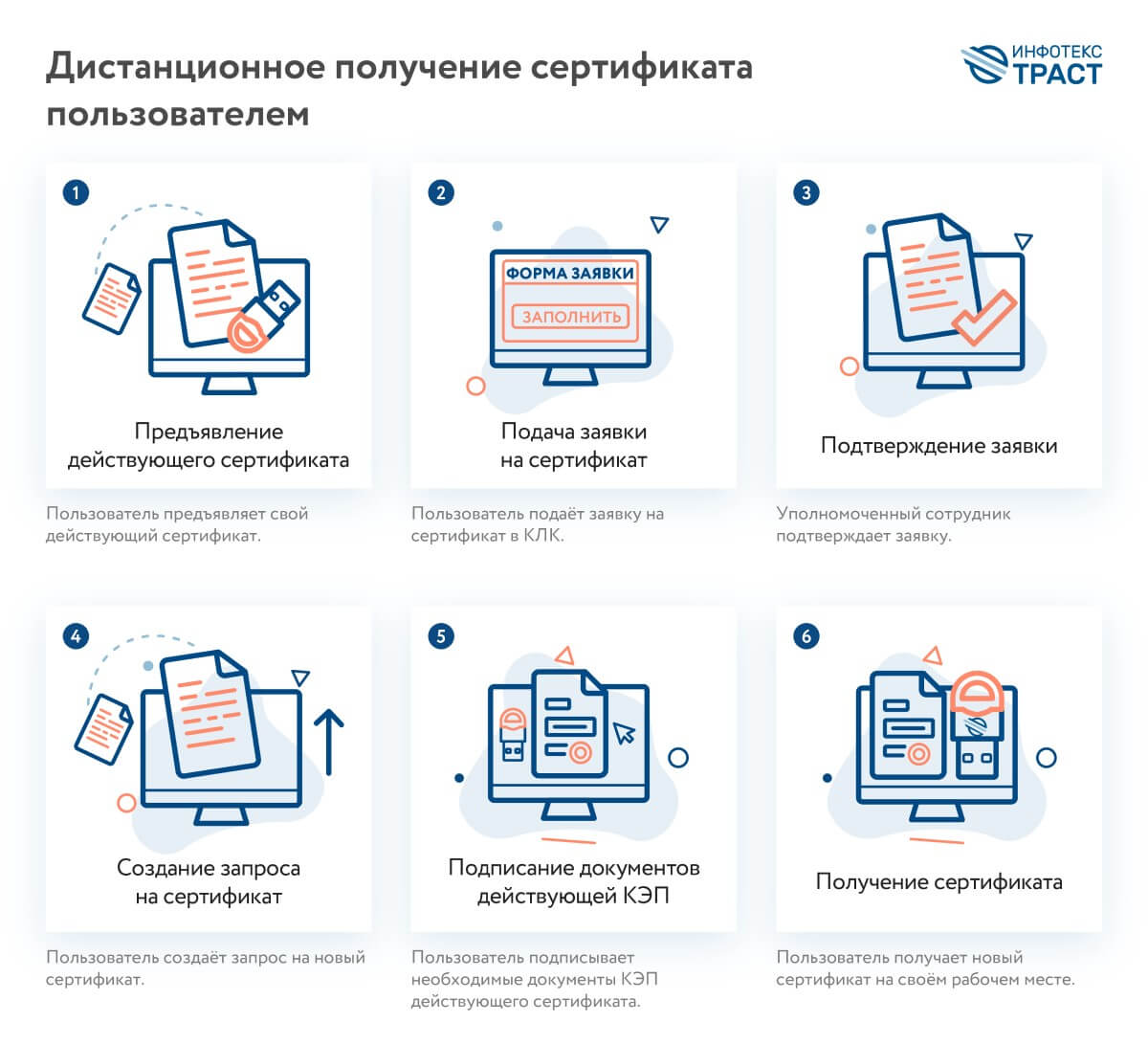 Дистанционное получение сертификата пользователем

ИНФОТЕКС ТРАСТ

1

Предъявление действующего сертификата

Пользователь предъявляет свой действующий сертификат.

2

ФОРМА ЗАЯВКИ

ЗАПОЛНИТЬ

Подача заявки на сертификат

Пользователь подаёт заявку на сертификат в КЛК.

3

Подтверждение заявки

Уполномоченный сотрудник подтверждает заявку.

4

Создание запроса на сертификат

Пользователь создаёт запрос на новый сертификат.

5

Подписание документов действующей КЭП

Пользователь подписывает необходимые документы КЭП действующего сертификата.

6

Получение сертификата

Пользователь получает новый сертификат на своём рабочем месте.